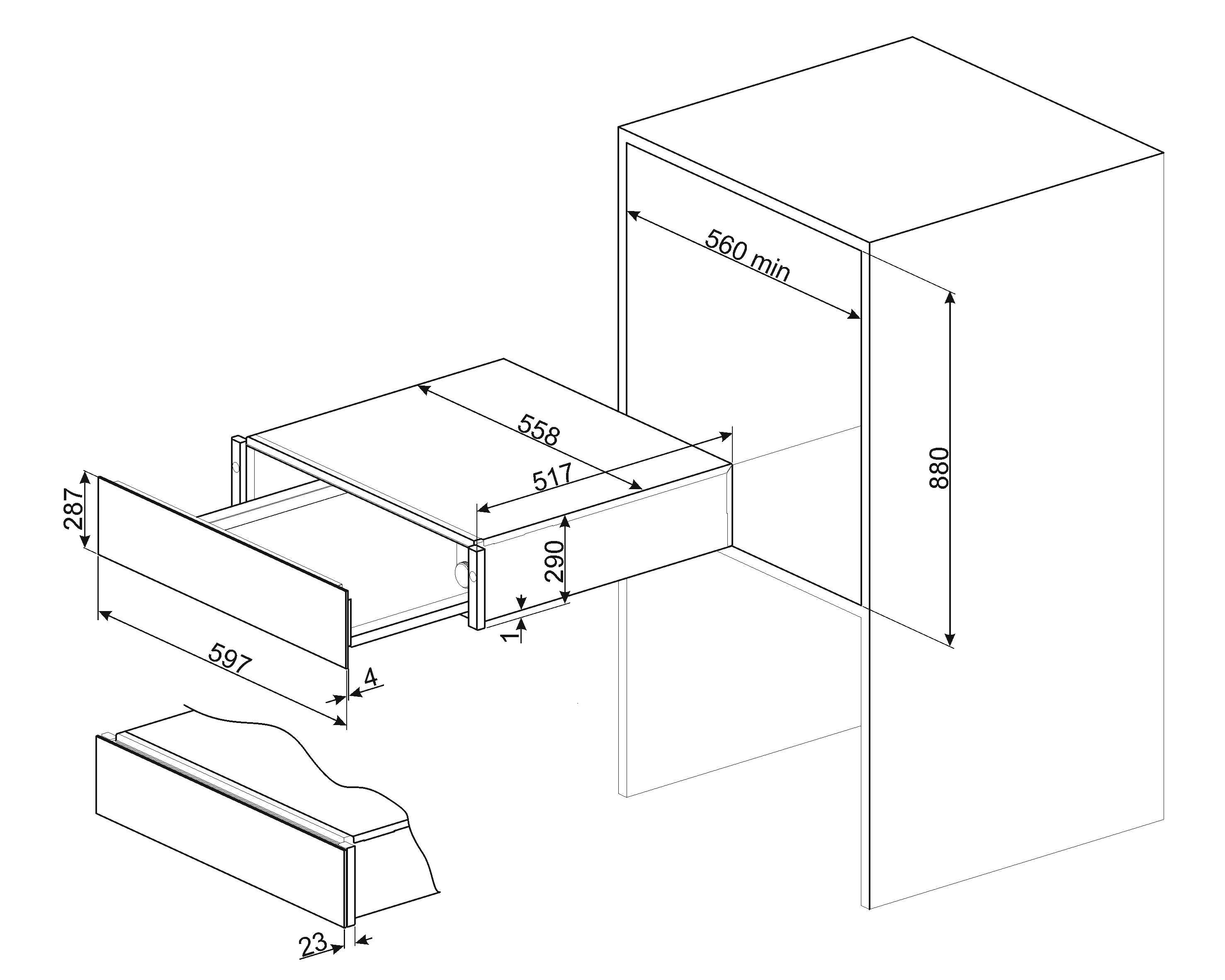 560 min

880

558

517

287

290

1

597

4

23